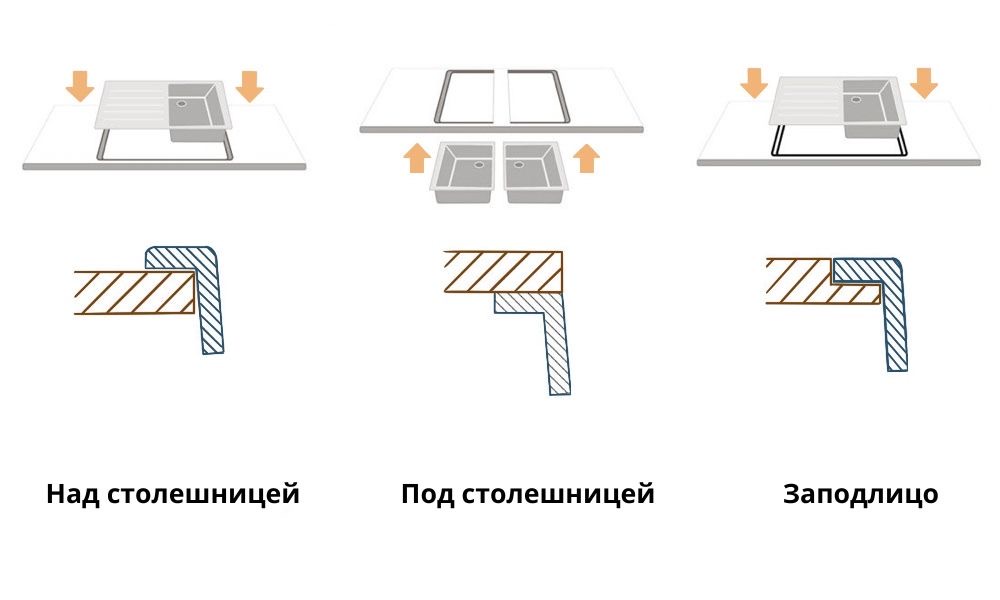 Над столешницей

Под столешницей

Заподлицо