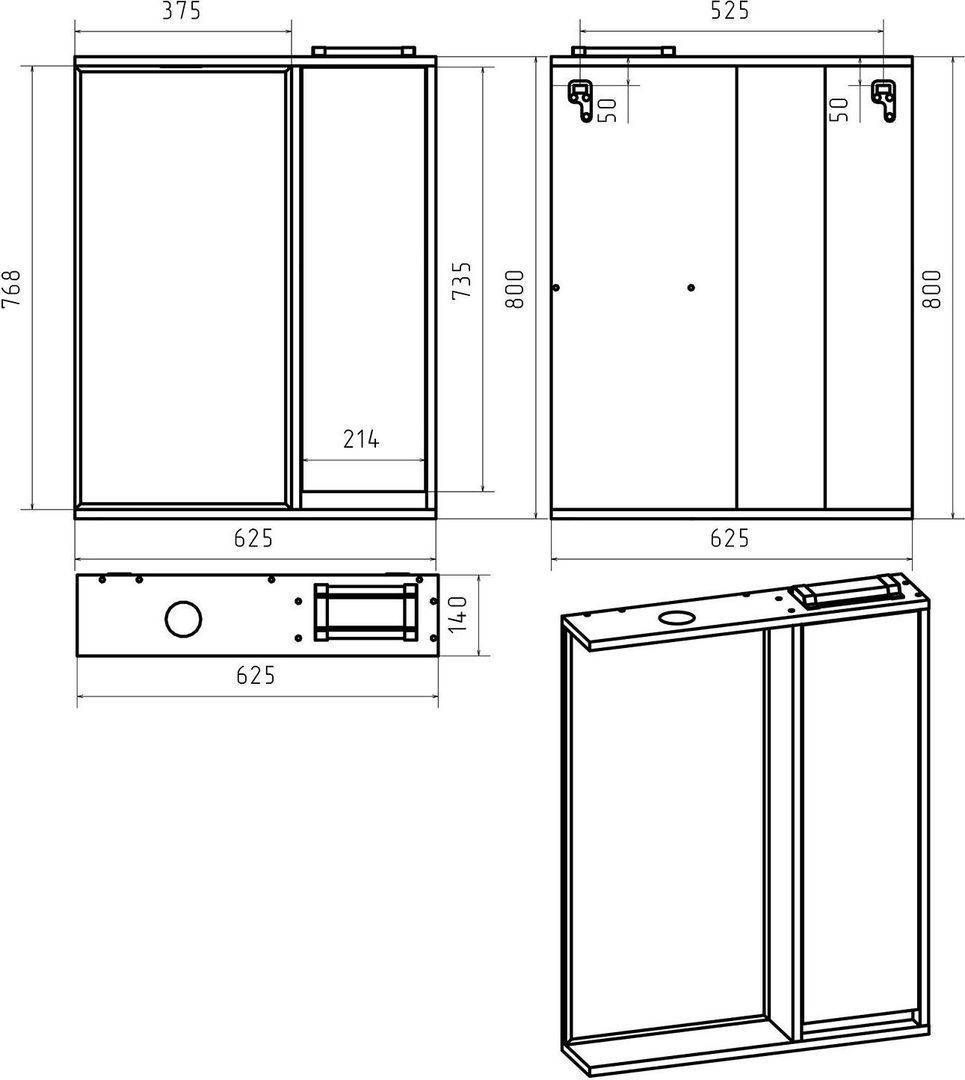 375
768
735
800
214
625
525
50
50
800
625
140
625